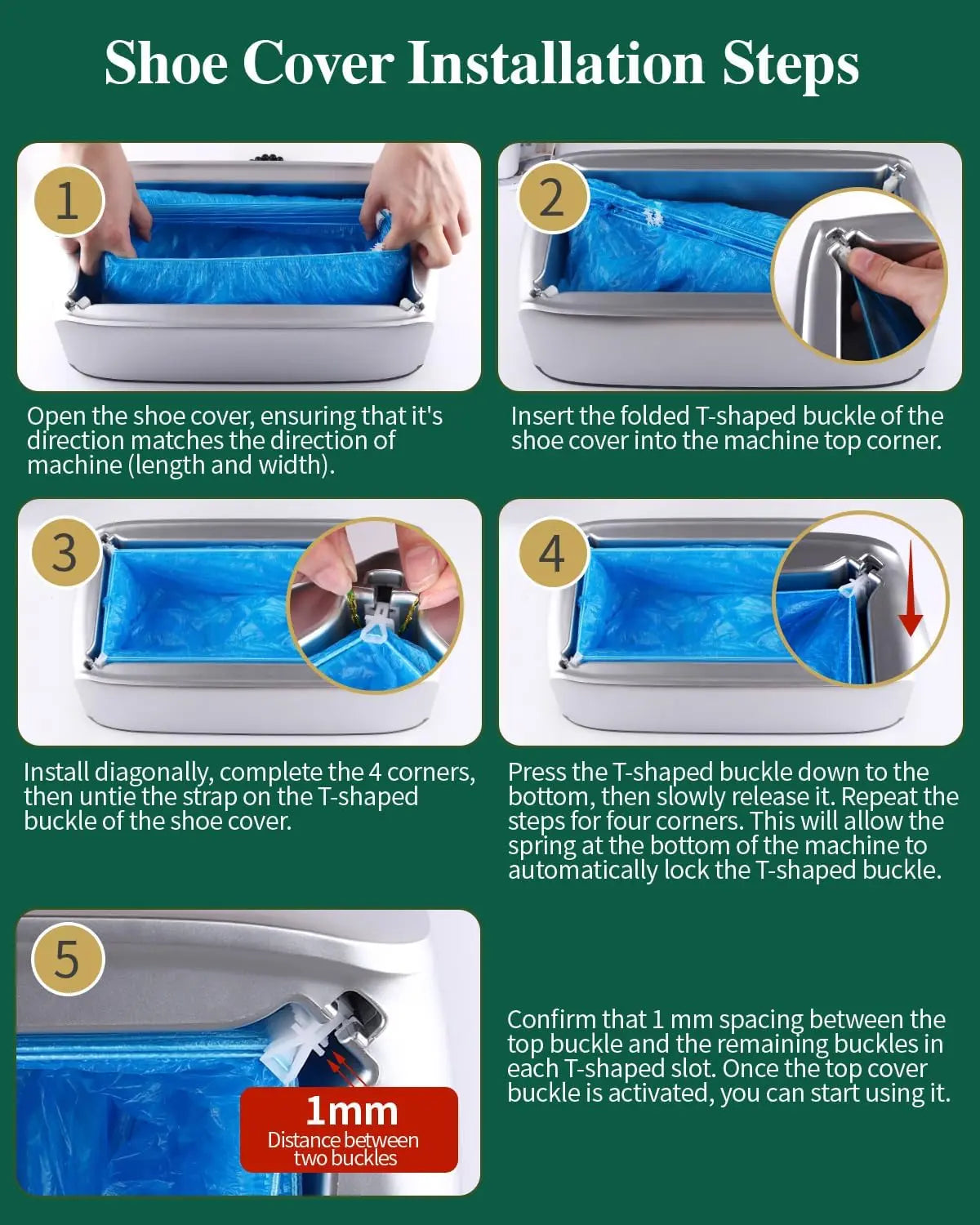 Shoe Cover Installation Steps

1

Open the shoe cover, ensuring that it's direction matches the direction of machine (length and width).

2

Insert the folded T-shaped buckle of the shoe cover into the machine top corner.

3

Install diagonally, complete the 4 corners, then untie the strap on the T-shaped buckle of the shoe cover.

4

Press the T-shaped buckle down to the bottom, then slowly release it. Repeat the steps for four corners. This will allow the spring at the bottom of the machine to automatically lock the T-shaped buckle.

5

1mm
Distance between two buckles

Confirm that 1 mm spacing between the top buckle and the remaining buckles in each T-shaped slot. Once the top cover buckle is activated, you can start using it.